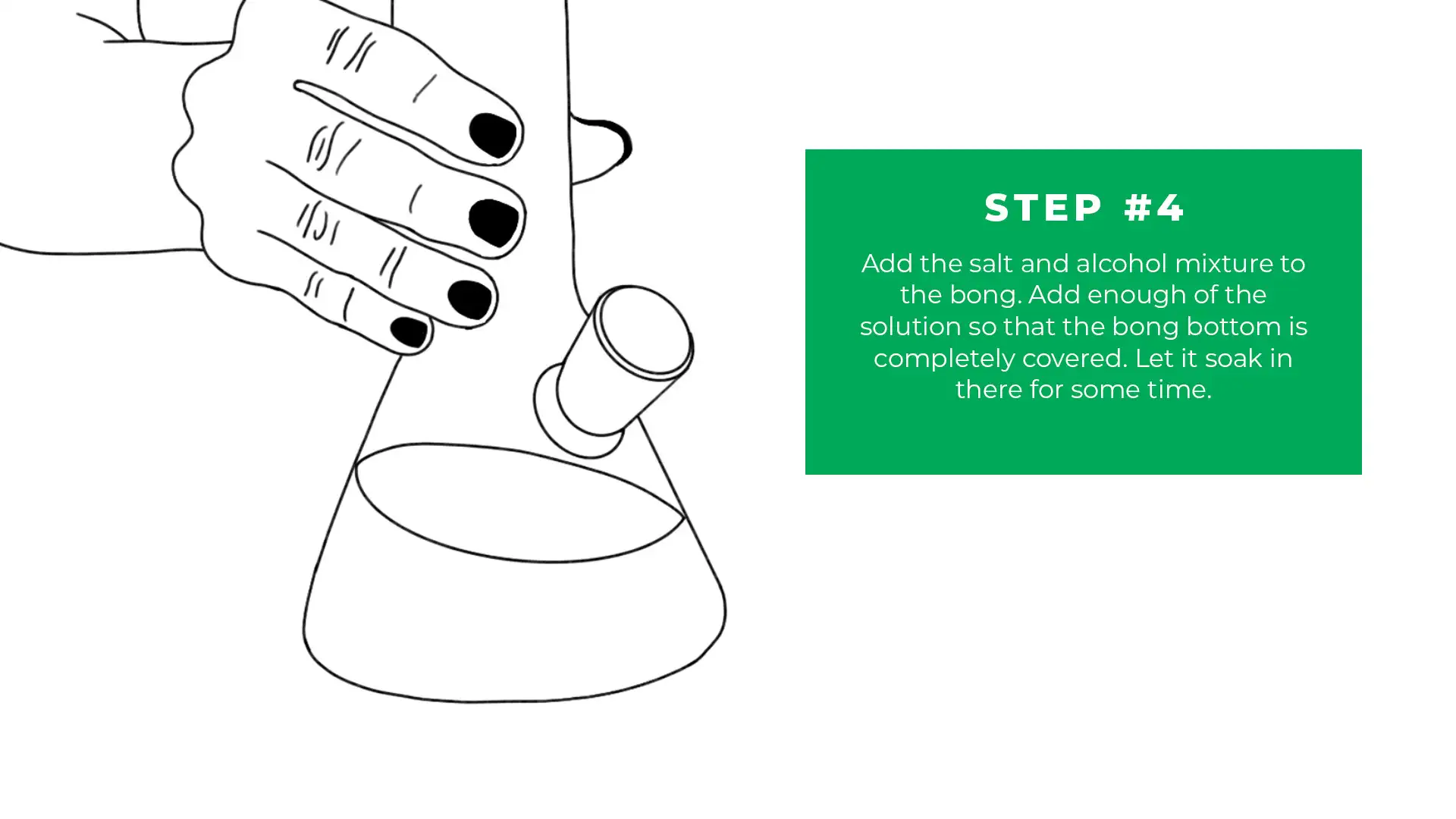 STEP #4

Add the salt and alcohol mixture to the bong. Add enough of the solution so that the bong bottom is completely covered. Let it soak in there for some time.