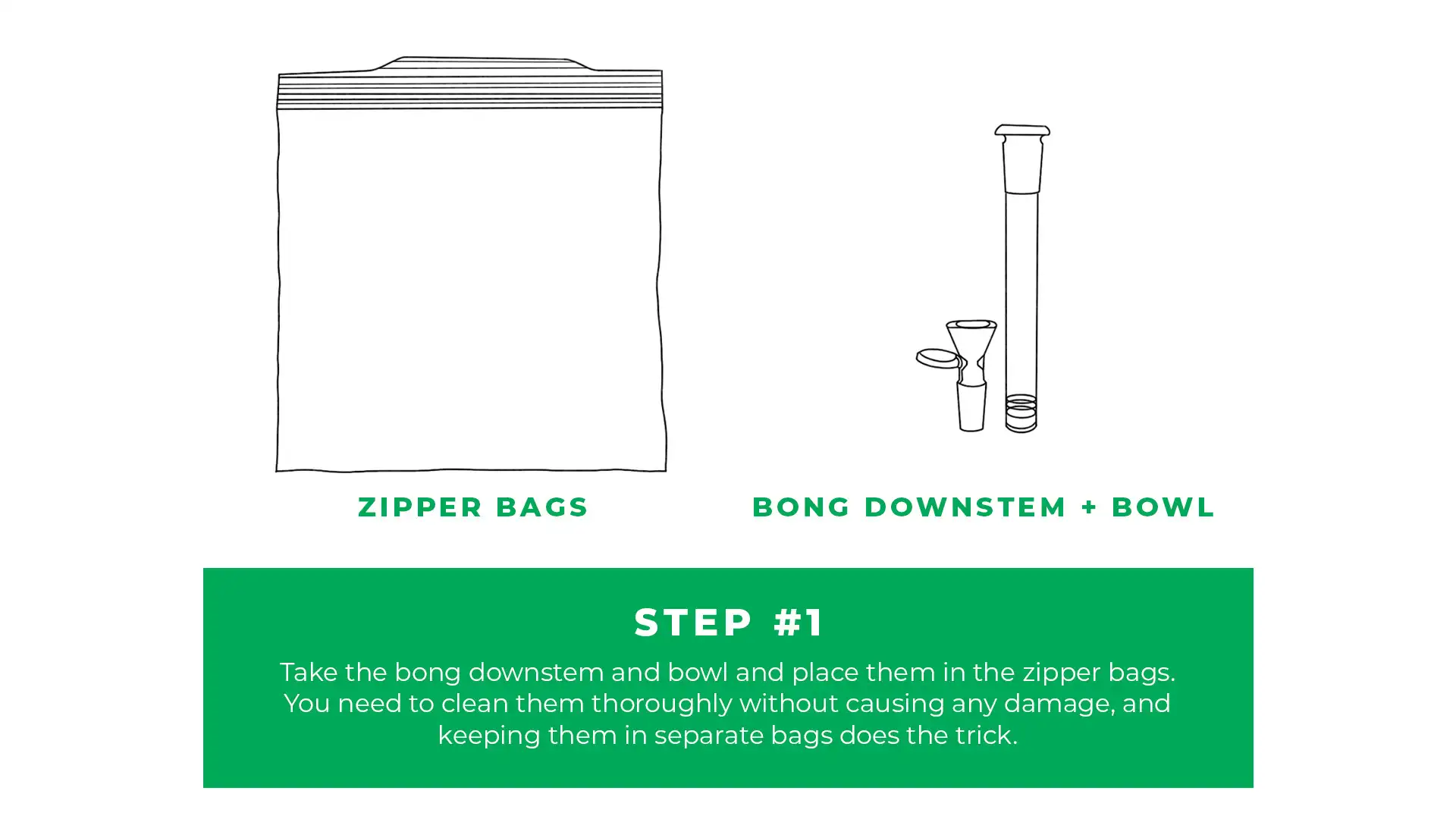 ZIPPER BAGS

BONG DOWNSTEM + BOWL

STEP #1

Take the bong downstem and bowl and place them in the zipper bags. You need to clean them thoroughly without causing any damage, and keeping them in separate bags does the trick.